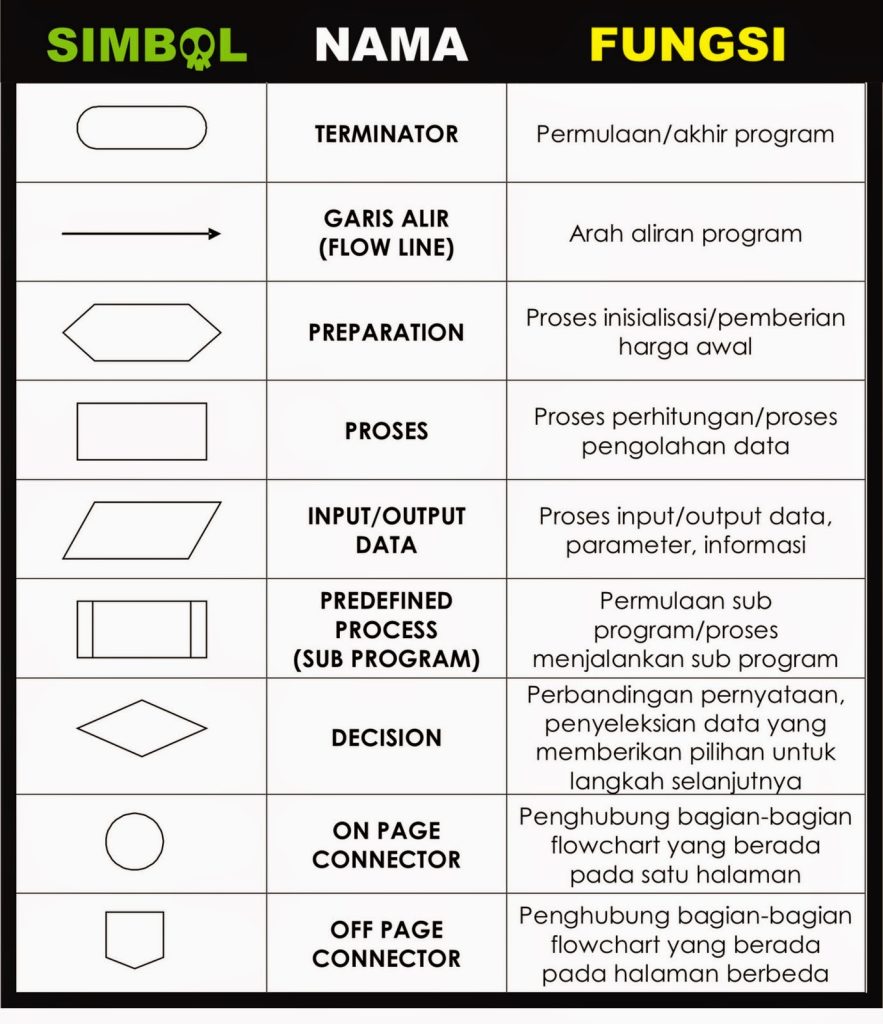 | SIMBOL | NAMA | FUNGSI |
|---|---|---|
| | TERMINATOR | Permulaan/akhir program |
| | GARIS ALIR (FLOW LINE) | Arah aliran program |
| | PREPARATION | Proses inisialisasi/pemberian harga awal |
| | PROSES | Proses perhitungan/proses pengolahan data |
| | INPUT/OUTPUT DATA | Proses input/output data, parameter, informasi |
| | PREDEFINED PROCESS (SUB PROGRAM) | Permulaan sub program/proses menjalankan sub program |
| | DECISION | Perbandingan pernyataan, penyeleksian data yang memberikan pilihan untuk langkah selanjutnya |
| | ON PAGE CONNECTOR | Penghubung bagian-bagian flowchart yang berada pada satu halaman |
| | OFF PAGE CONNECTOR | Penghubung bagian-bagian flowchart yang berada pada halaman berbeda |